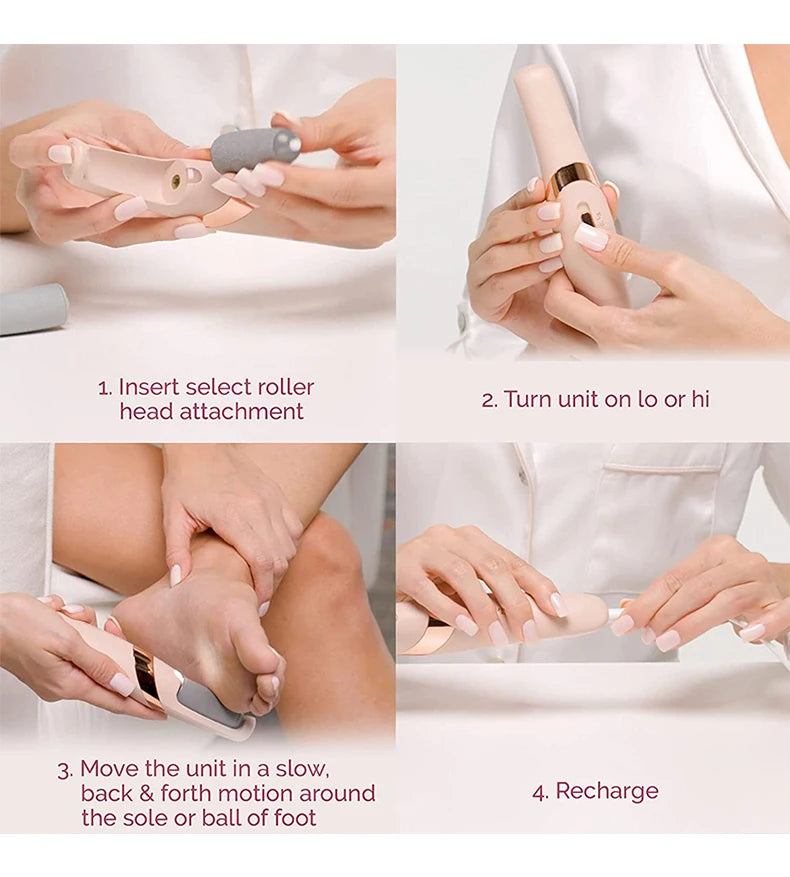 1. Insert select roller head attachment

2. Turn unit on lo or hi

3. Move the unit in a slow, back & forth motion around the sole or ball of foot

4. Recharge